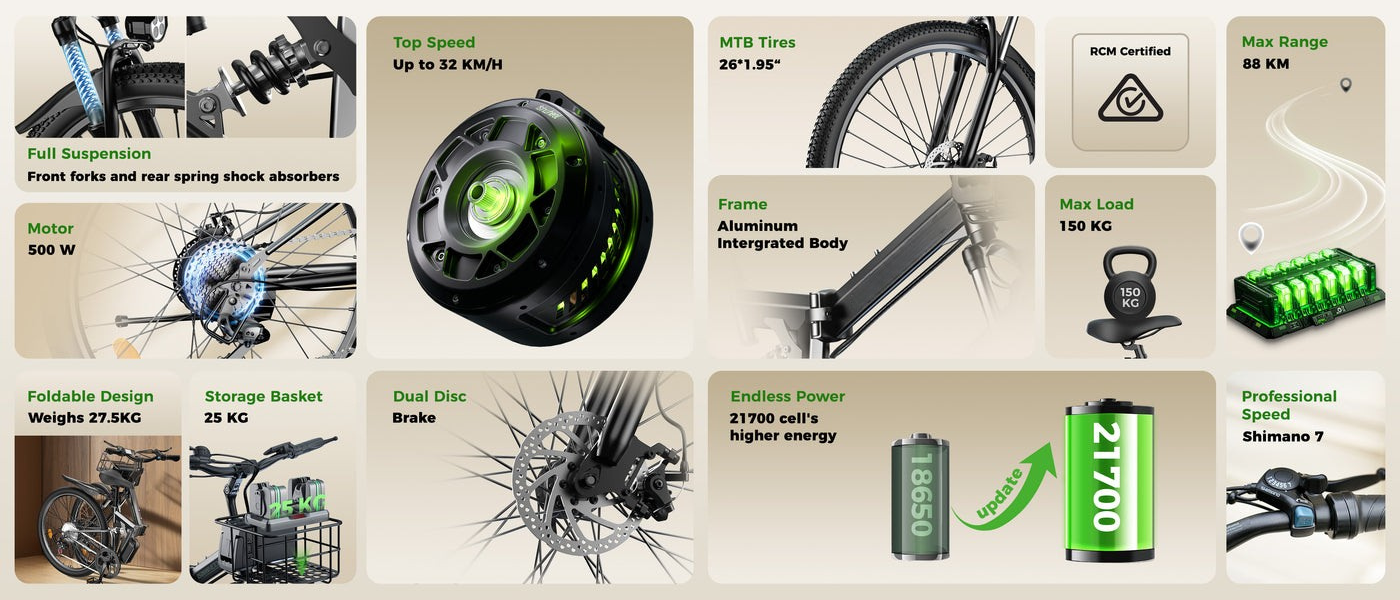 Full Suspension
Front forks and rear spring shock absorbers

Motor
500 W

Top Speed
Up to 32 KM/H

MTB Tires
26*1.95"

RCM Certified

Max Range
88 KM

Frame
Aluminum
Intergrated Body

Max Load
150 KG

150 KG

Foldable Design
Weighs 27.5KG

Storage Basket
25 KG

25 KG

Dual Disc
Brake

Endless Power
21700 cell's
higher energy

18650

update

21700

Professional Speed
Shimano 7